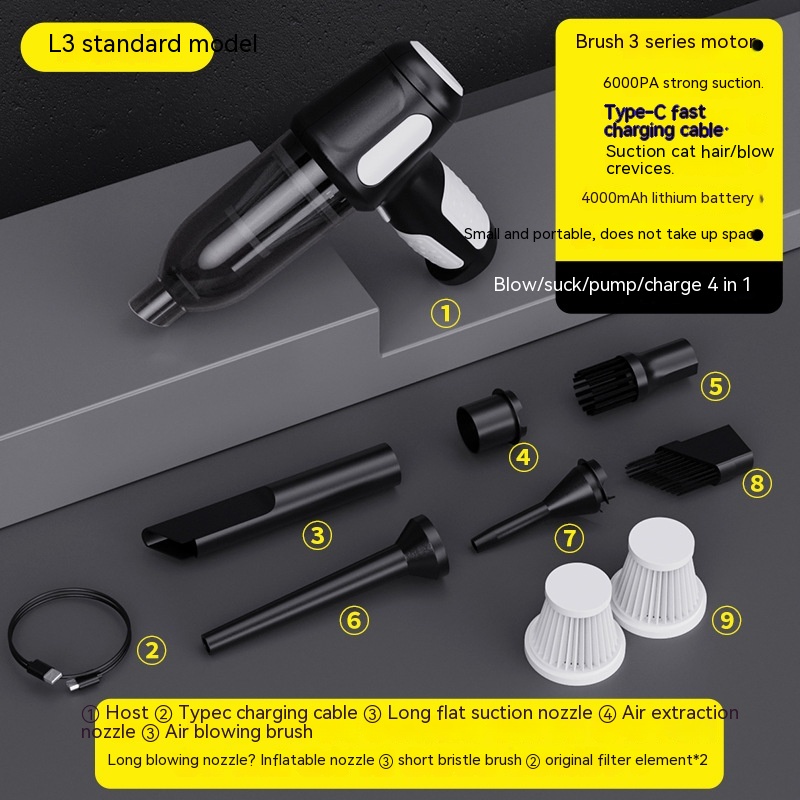 L3 standard model

Brush 3 series motor

6000PA strong suction.

Type-C fast charging cable·

Suction cat hair/blow crevices.

4000mAh lithium battery

Small and portable, does not take up spac

Blow/suck/pump/charge 4 in 1

①

⑤

④

⑧

③

⑦

⑥

⑨

②

① Host ② Typec charging cable ③ Long flat suction nozzle ④ Air extraction nozzle ③ Air blowing brush

Long blowing nozzle? Inflatable nozzle ③ short bristle brush ② original filter element*2