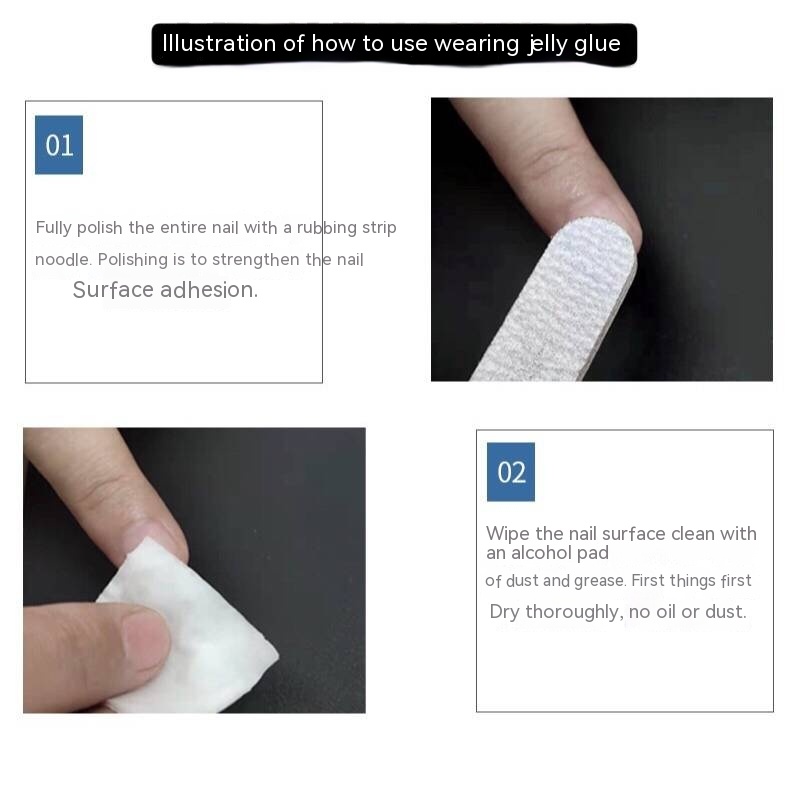 Illustration of how to use wearing jelly glue

01

Fully polish the entire nail with a rubbing strip noodle. Polishing is to strengthen the nail

Surface adhesion.

02

Wipe the nail surface clean with an alcohol pad

of dust and grease. First things first

Dry thoroughly, no oil or dust.