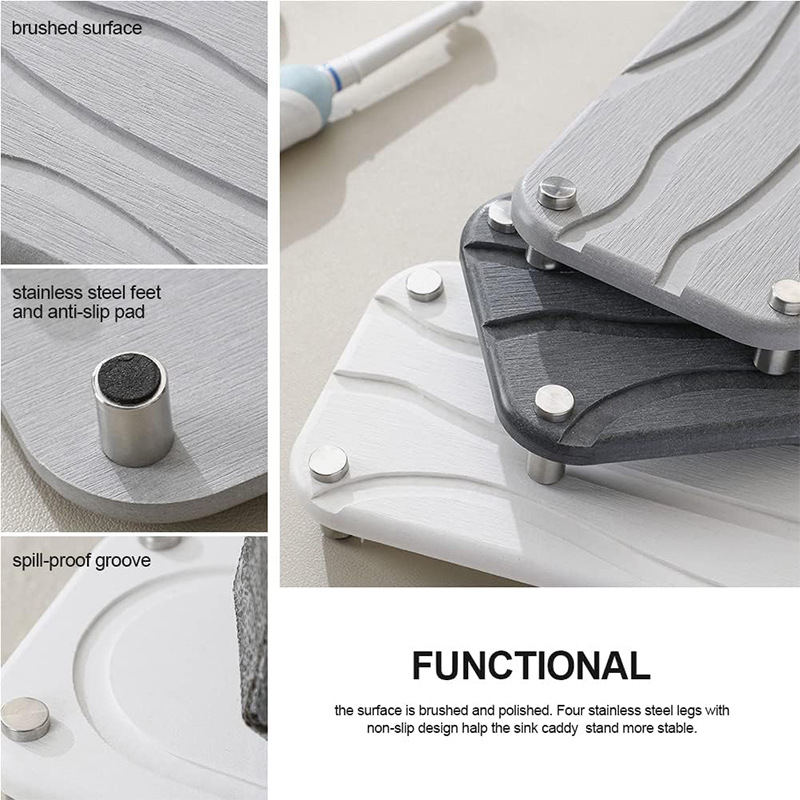 brushed surface

stainless steel feet and anti-slip pad

spill-proof groove

FUNCTIONAL

the surface is brushed and polished. Four stainless steel legs with non-slip design halp the sink caddy stand more stable.