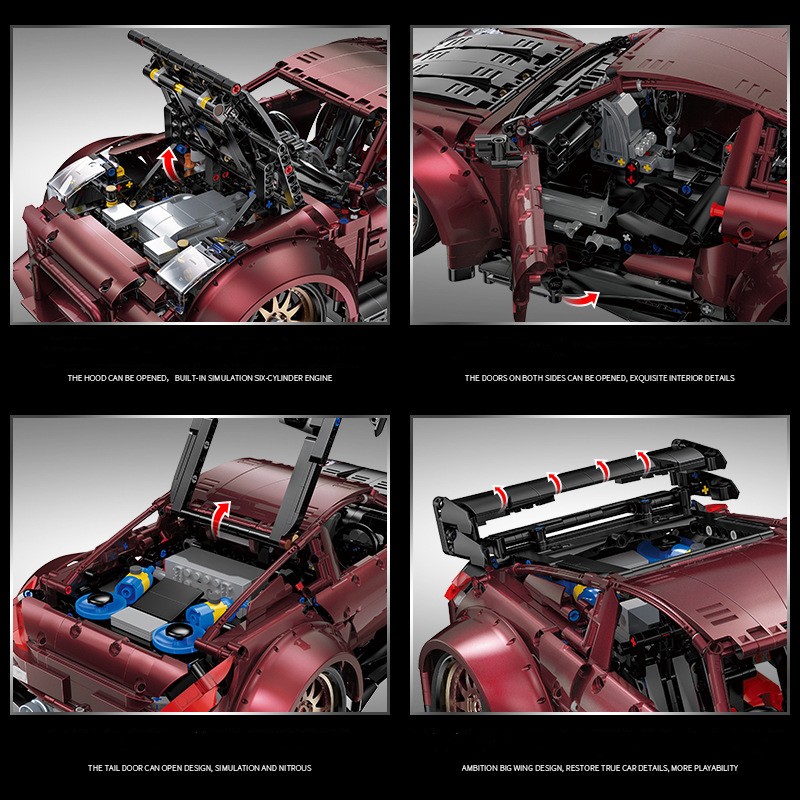 THE HOOD CAN BE OPENED, BUILT-IN SIMULATION SIX-CYLINDER ENGINE

THE DOORS ON BOTH SIDES CAN BE OPENED, EXQUISITE INTERIOR DETAILS

THE TAIL DOOR CAN OPEN DESIGN, SIMULATION AND NITROUS

AMBITION BIG WING DESIGN, RESTORE TRUE CAR DETAILS, MORE PLAYABILITY