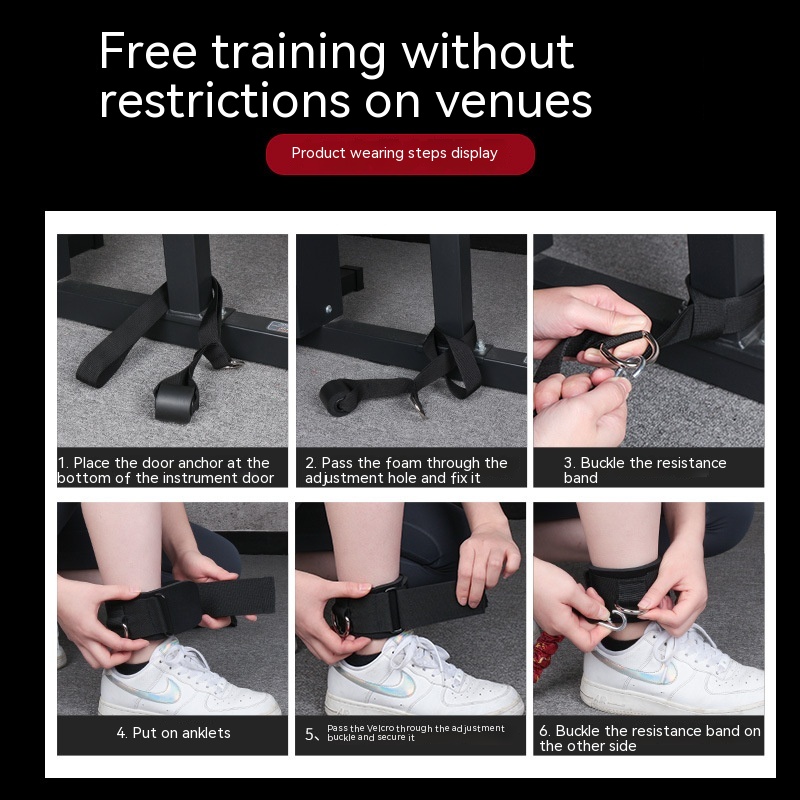 Free training without restrictions on venues

Product wearing steps display

1. Place the door anchor at the bottom of the instrument door

2. Pass the foam through the adjustment hole and fix it

3. Buckle the resistance band

4. Put on anklets

5、Pass the Velcro through the adjustment buckle and secure it

6. Buckle the resistance band on the other side