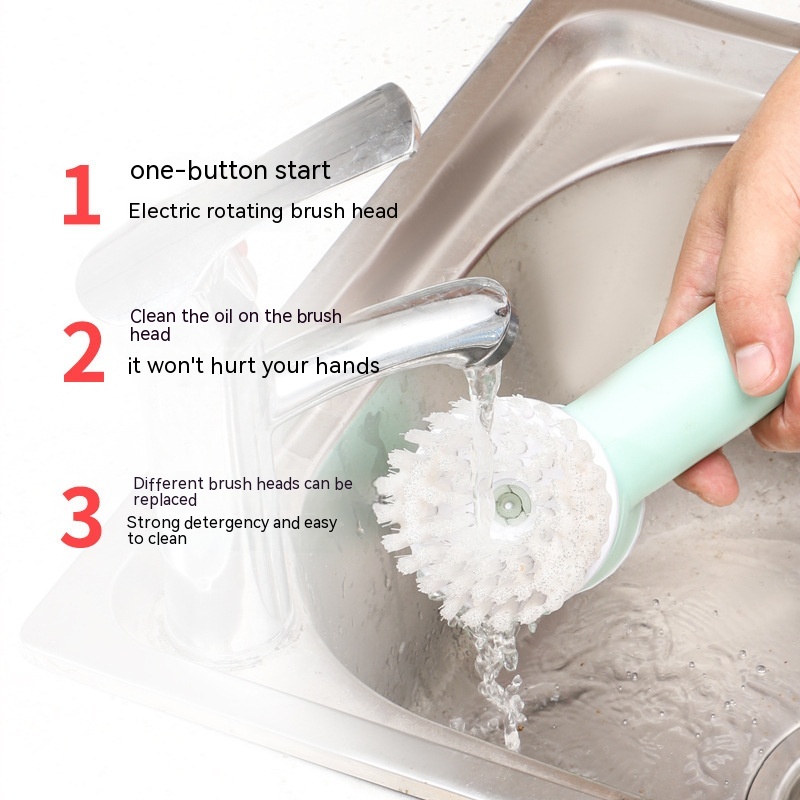 1
one-button start
Electric rotating brush head

2
Clean the oil on the brush head
it won't hurt your hands

3
Different brush heads can be replaced
Strong detergency and easy to clean