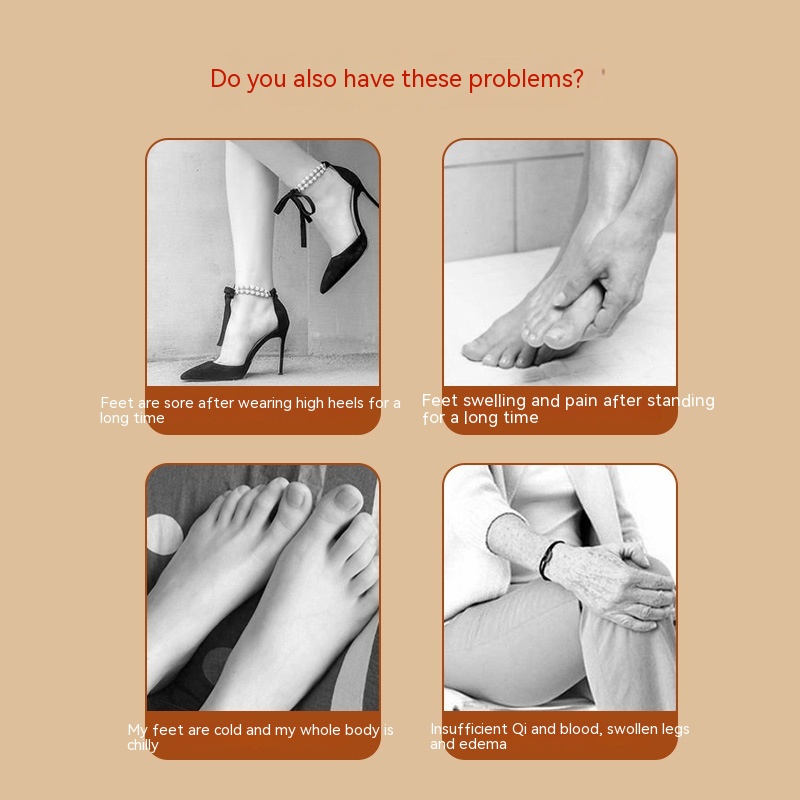 Do you also have these problems?

Feet are sore after wearing high heels for a long time

Feet swelling and pain after standing for a long time

My feet are cold and my whole body is chilly

Insufficient Qi and blood, swollen legs and edema